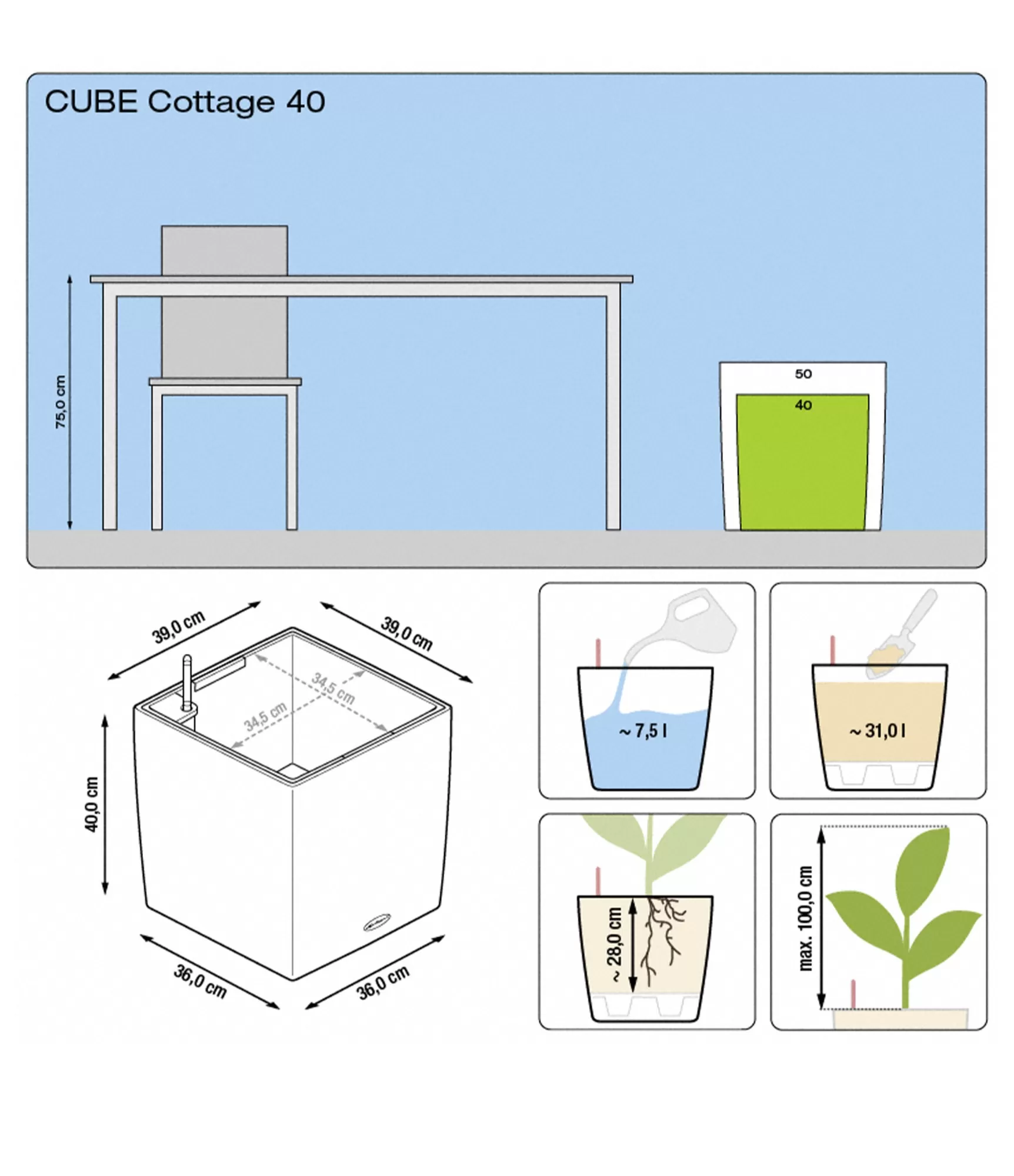 CUBE Cottage 40

75,0 cm

50

40

39,0 cm

39,0 cm

34,5 cm

34,5 cm

40,0 cm

36,0 cm

36,0 cm

~ 7,5 l

~ 31,0 l

~ 28,0 cm

max. 100,0 cm